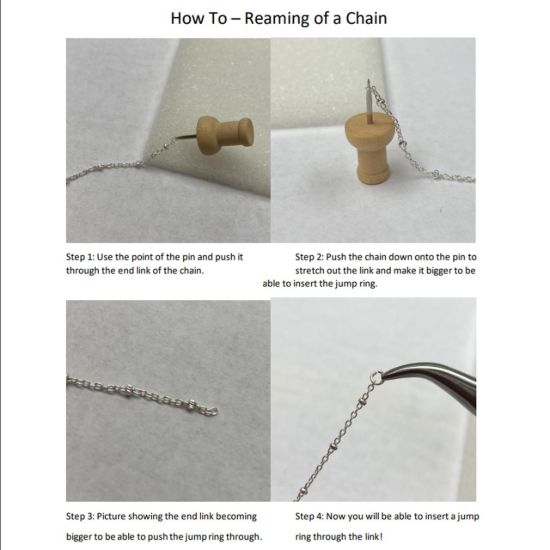 How To – Reaming of a Chain

Step 1: Use the point of the pin and push it through the end link of the chain.

Step 2: Push the chain down onto the pin to stretch out the link and make it bigger to be able to insert the jump ring.

Step 3: Picture showing the end link becoming bigger to be able to push the jump ring through.

Step 4: Now you will be able to insert a jump ring through the link!